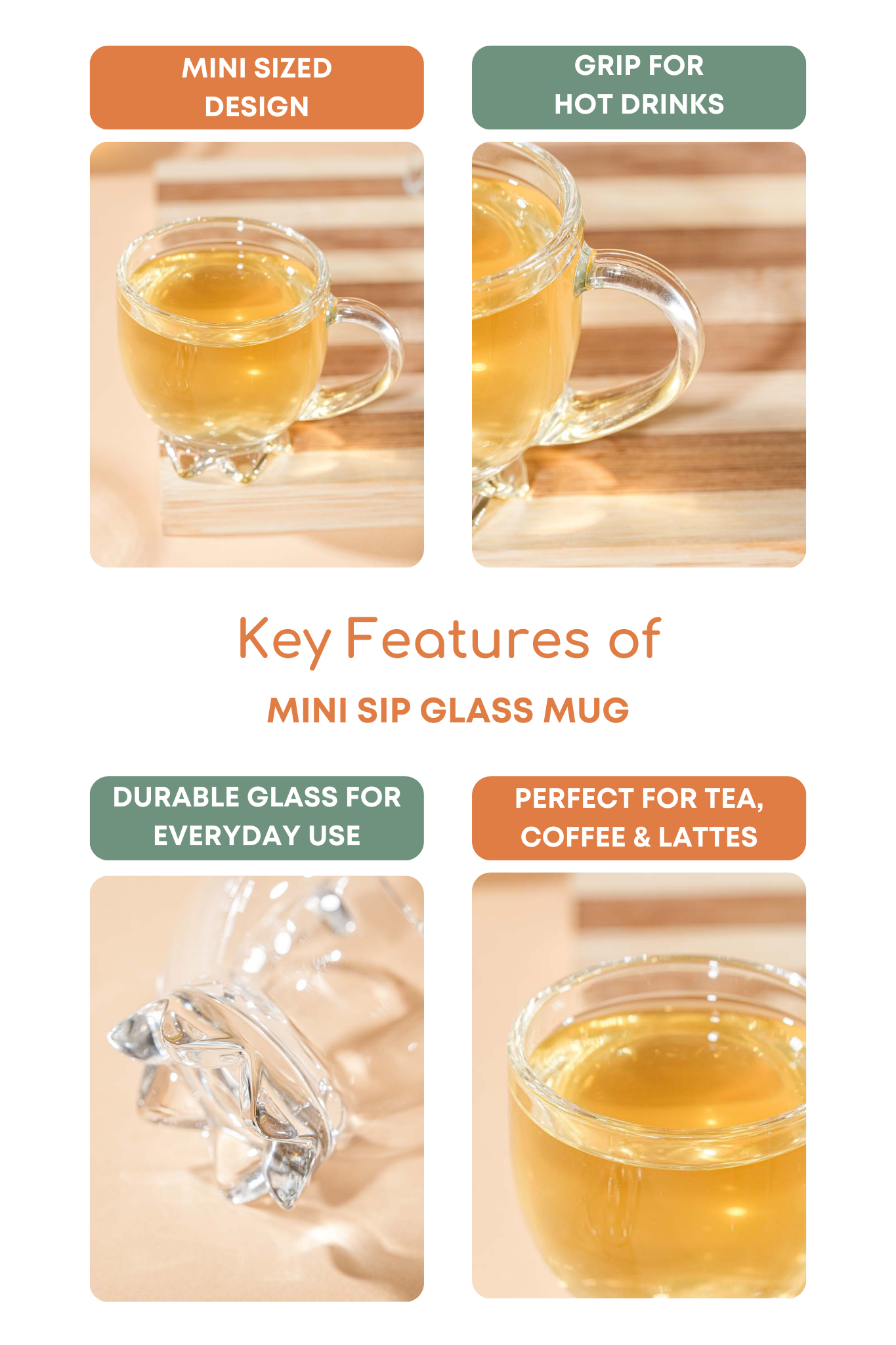 MINI SIZED DESIGN

GRIP FOR HOT DRINKS

Key Features of

MINI SIP GLASS MUG

DURABLE GLASS FOR EVERYDAY USE

PERFECT FOR TEA, COFFEE & LATTES