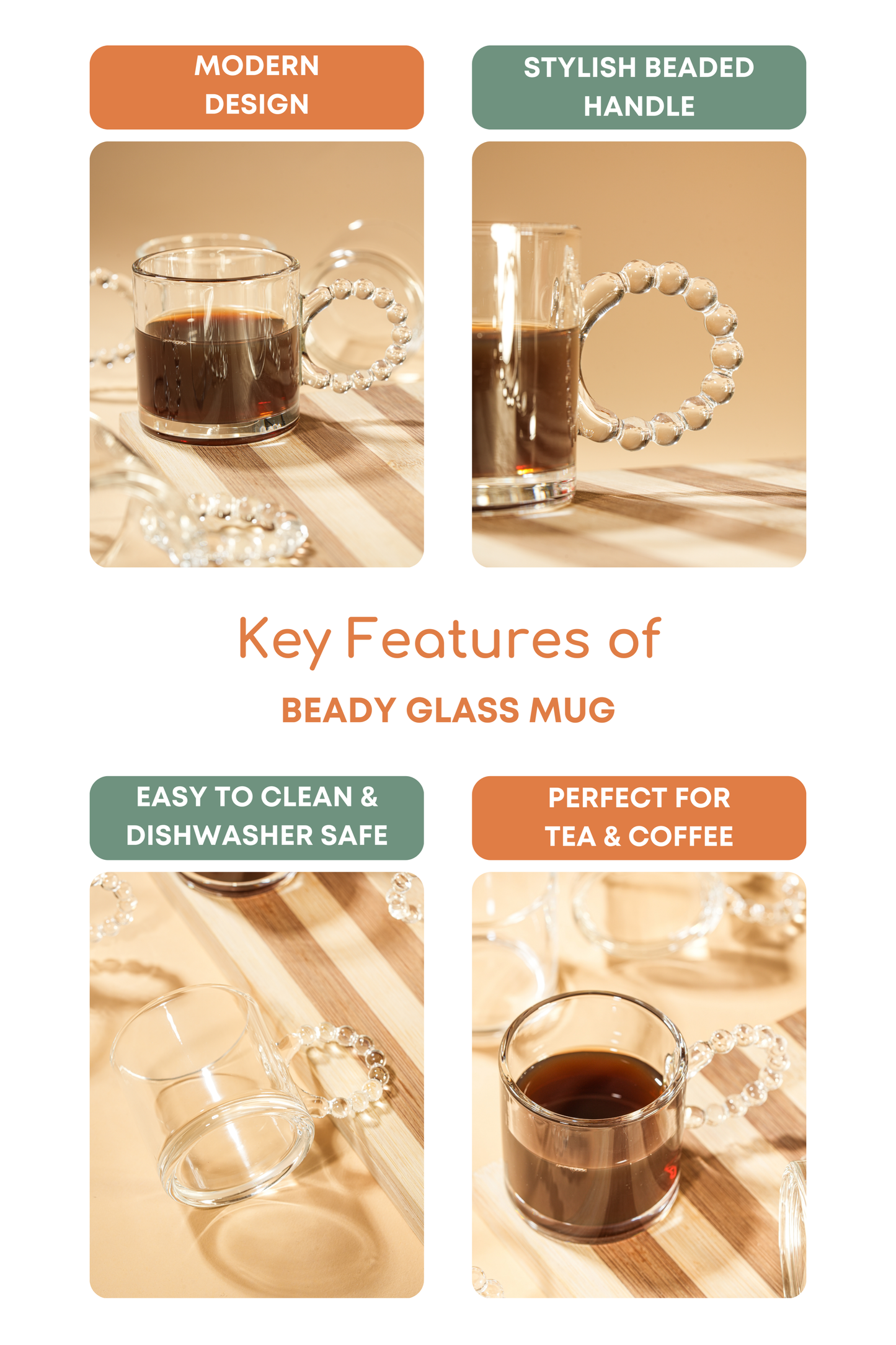 MODERN DESIGN

STYLISH BEADED HANDLE

Key Features of

BEADY GLASS MUG

EASY TO CLEAN & DISHWASHER SAFE

PERFECT FOR TEA & COFFEE