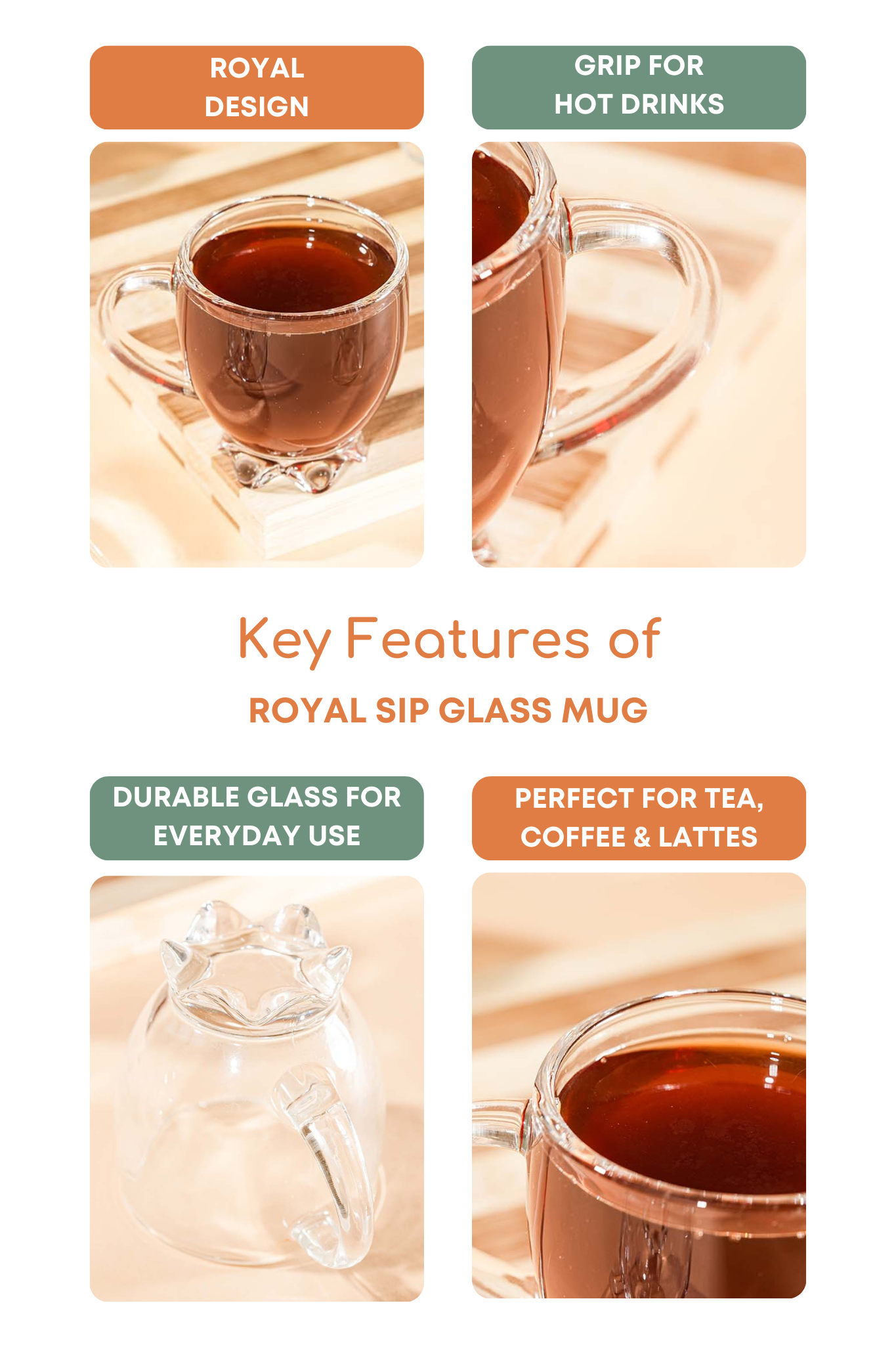 ROYAL DESIGN

GRIP FOR HOT DRINKS

Key Features of

ROYAL SIP GLASS MUG

DURABLE GLASS FOR EVERYDAY USE

PERFECT FOR TEA, COFFEE & LATTES